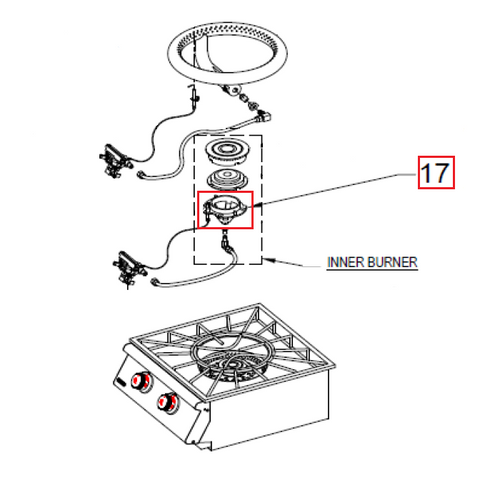 17

INNER BURNER