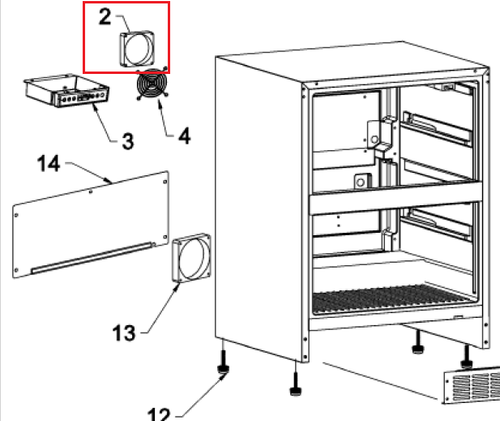 2
3
4
14
13
12