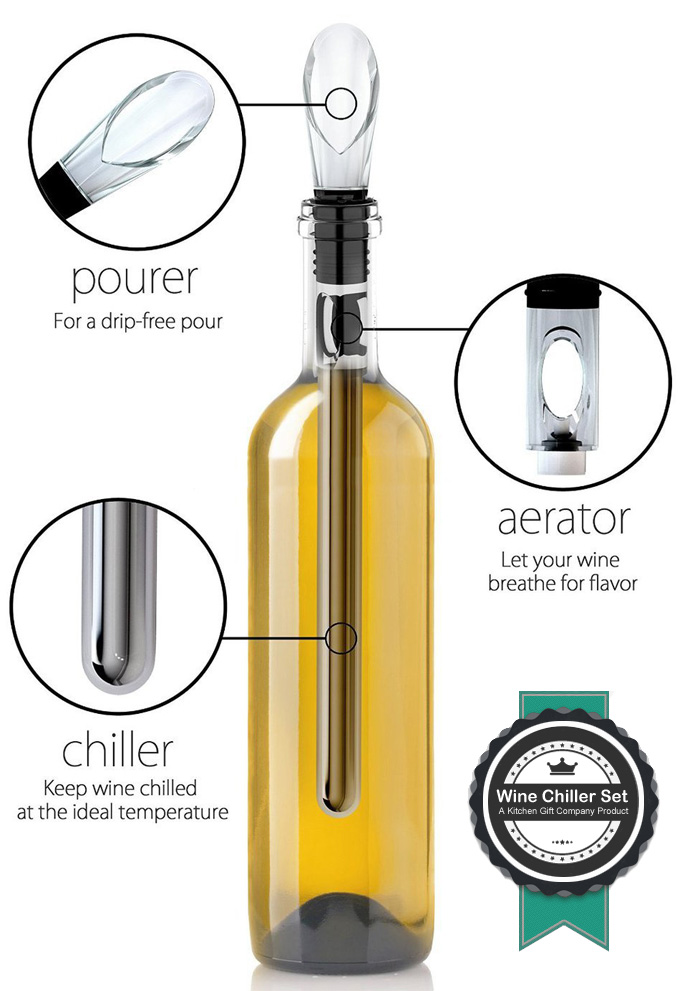 pourer
For a drip-free pour

aerator
Let your wine breathe for flavor

chiller
Keep wine chilled at the ideal temperature

Wine Chiller Set
A Kitchen Gift Company Product