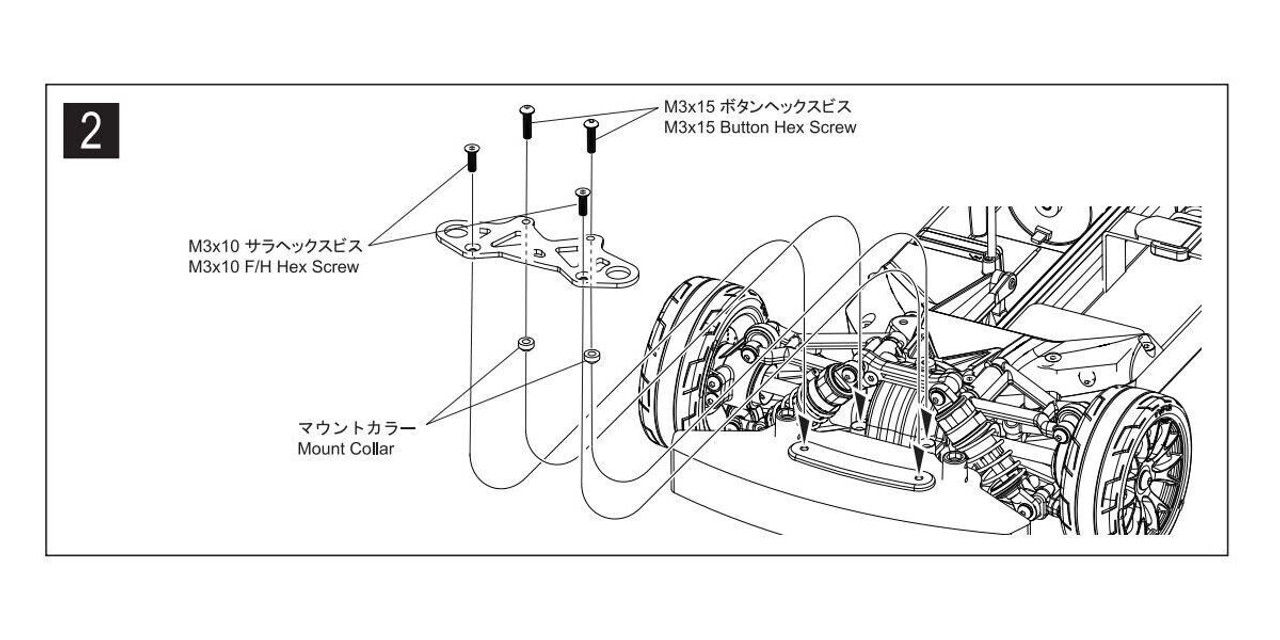 2

M3x15 ボタンヘックスビス
M3x15 Button Hex Screw

M3x10 サラヘックスビス
M3x10 F/H Hex Screw

マウントカラー
Mount Collar