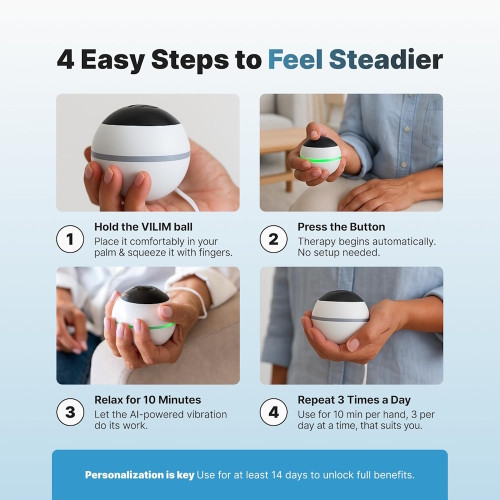 4 Easy Steps to Feel Steadier

1
Hold the VILIM ball
Place it comfortably in your palm & squeeze it with fingers.

2
Press the Button
Therapy begins automatically. No setup needed.

3
Relax for 10 Minutes
Let the AI-powered vibration do its work.

4
Repeat 3 Times a Day
Use for 10 min per hand, 3 per day at a time, that suits you.

Personalization is key Use for at least 14 days to unlock full benefits.