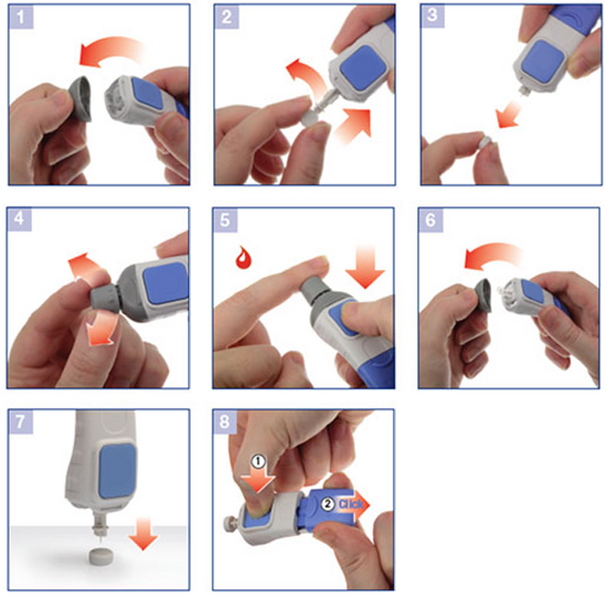 1

2

3

4

5

6

7

8

①

② Click