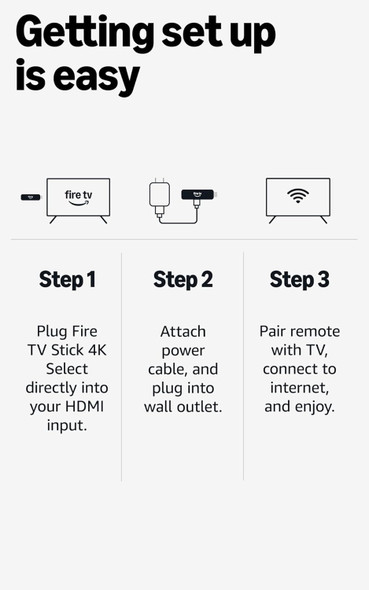 Getting set up is easy

fire tv

Step 1

Plug Fire TV Stick 4K Select directly into your HDMI input.

Step 2

Attach power cable, and plug into wall outlet.

Step 3

Pair remote with TV, connect to internet, and enjoy.