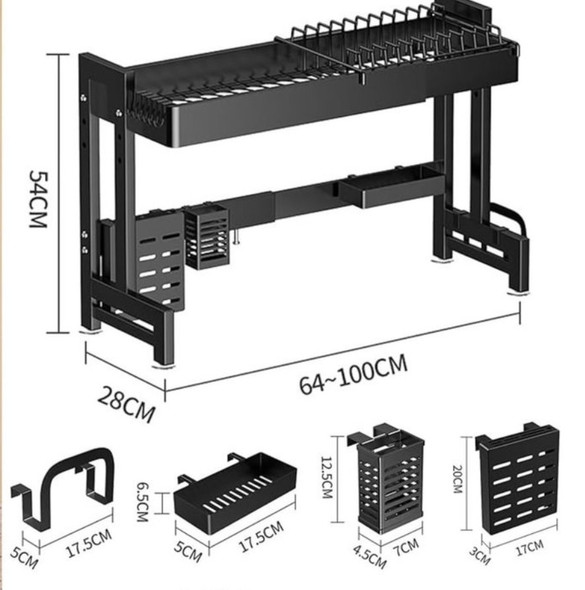 54CM

28CM

64~100CM

5CM

17.5CM

6.5CM

5CM

17.5CM

12.5CM

4.5CM

7CM

20CM

3CM

17CM