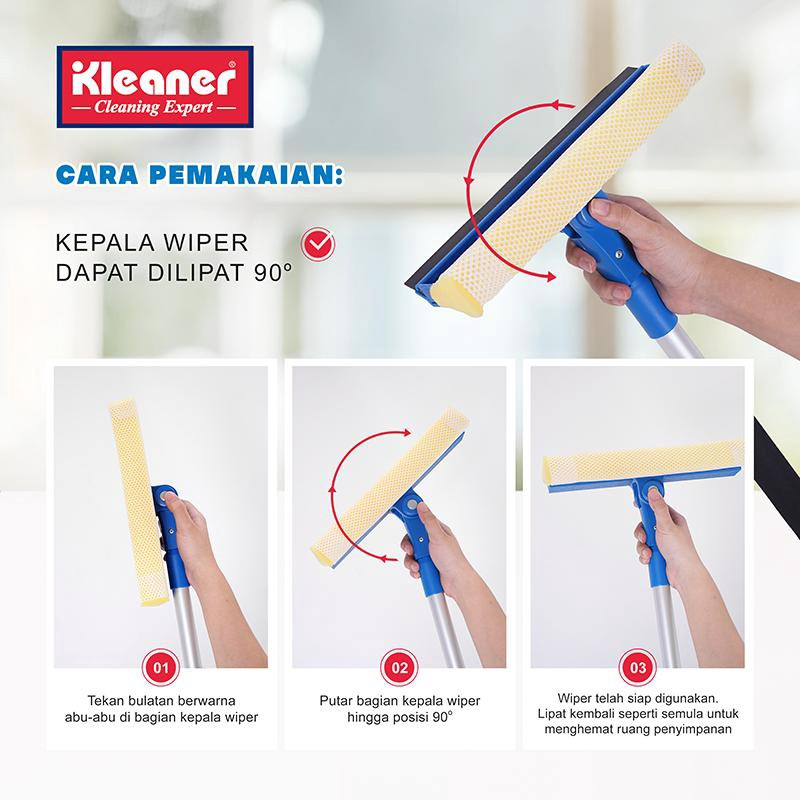 Kleaner®
— Cleaning Expert —

CARA PEMAKAIAN:

KEPALA WIPER DAPAT DILIPAT 90°

01

Tekan bulatan berwarna abu-abu di bagian kepala wiper

02

Putar bagian kepala wiper hingga posisi 90°

03

Wiper telah siap digunakan. Lipat kembali seperti semula untuk menghemat ruang penyimpanan