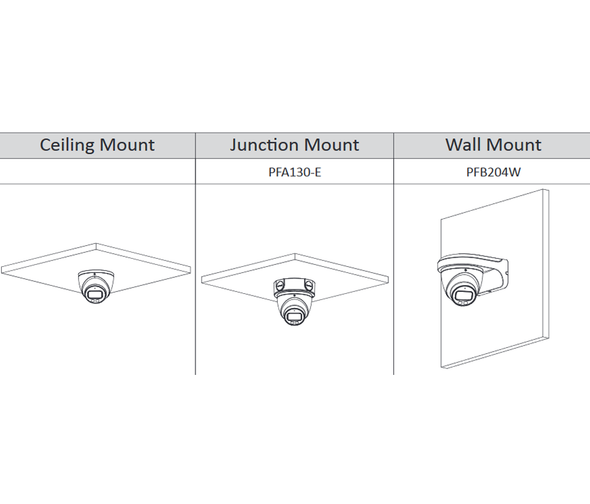 | Ceiling Mount | Junction Mount | Wall Mount |
|---|---|---|
| | PFA130-E | PFB204W |