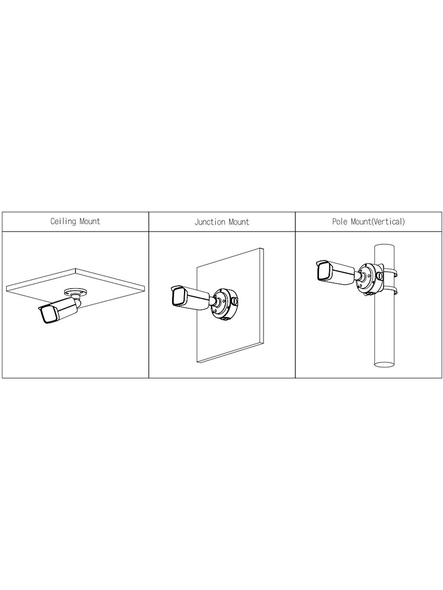 | Ceiling Mount | Junction Mount | Pole Mount(Vertical) |
|---|---|---|
| | | |