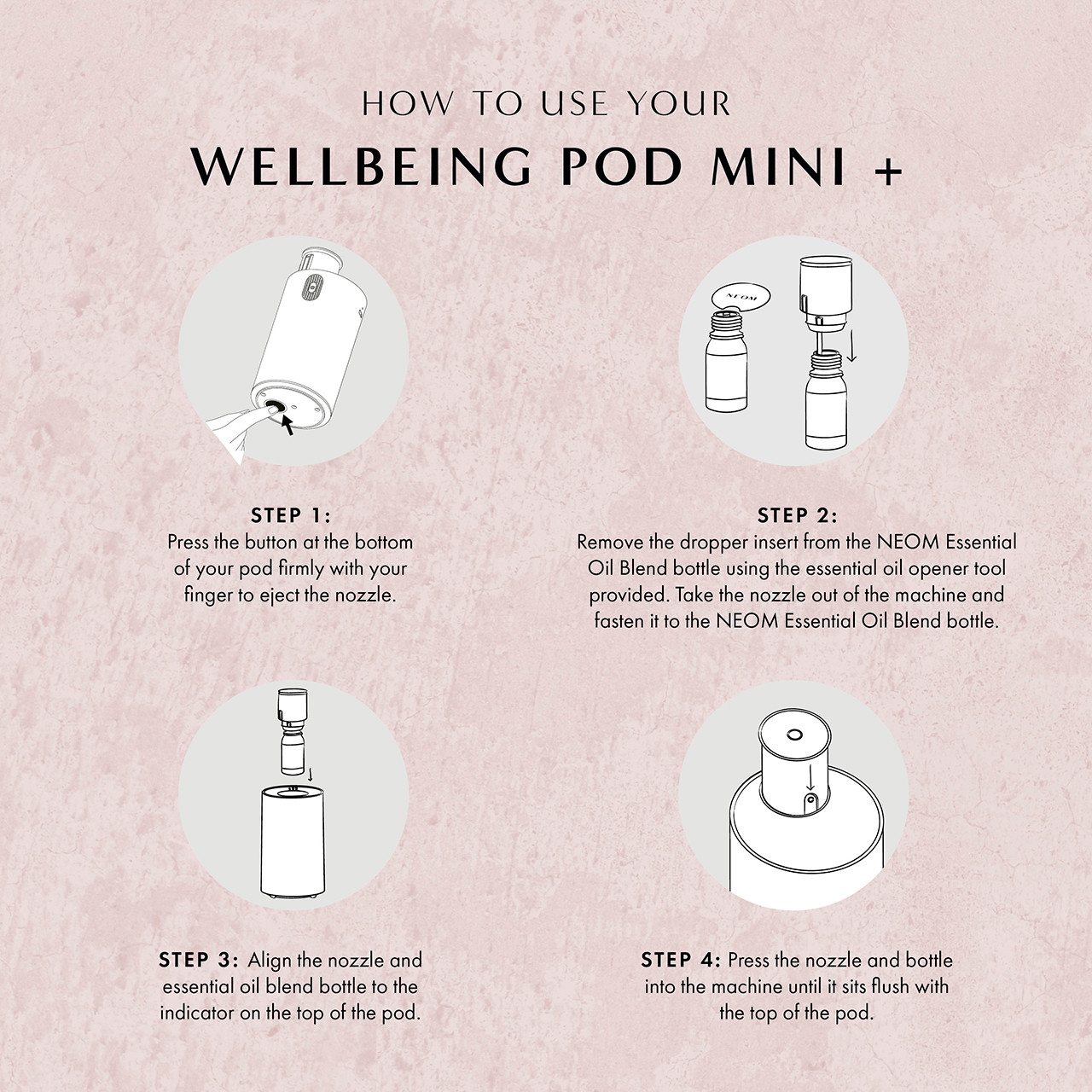 HOW TO USE YOUR

WELLBEING POD MINI +

NEOM

STEP 1:
Press the button at the bottom of your pod firmly with your finger to eject the nozzle.

STEP 2:
Remove the dropper insert from the NEOM Essential Oil Blend bottle using the essential oil opener tool provided. Take the nozzle out of the machine and fasten it to the NEOM Essential Oil Blend bottle.

STEP 3: Align the nozzle and essential oil blend bottle to the indicator on the top of the pod.

STEP 4: Press the nozzle and bottle into the machine until it sits flush with the top of the pod.