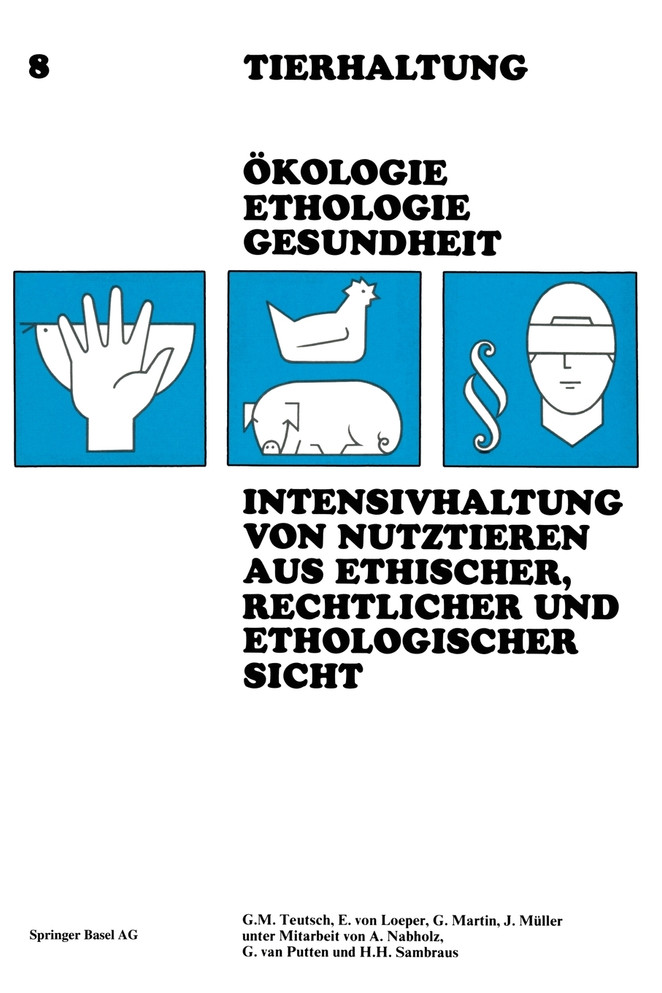 8 TIERHALTUNG

ÖKOLOGIE
ETHOLOGIE
GESUNDHEIT

§

INTENSIVHALTUNG VON NUTZTIEREN AUS ETHISCHER, RECHTLICHER UND ETHOLOGISCHER SICHT

Springer Basel AG

G.M. Teutsch, E. von Loeper, G. Martin, J. Müller unter Mitarbeit von A. Nabholz, G. van Putten und H.H. Sambraus