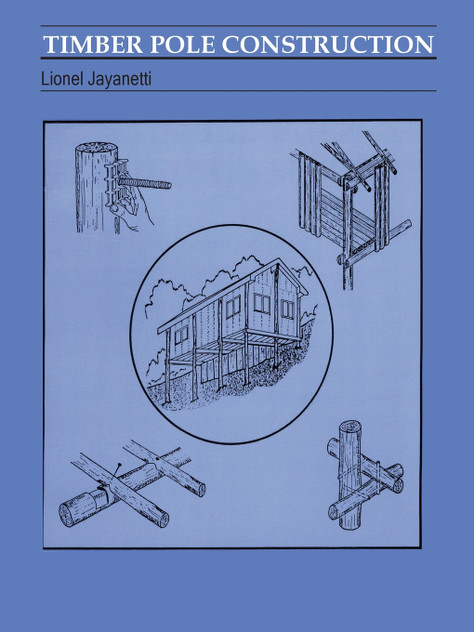 TIMBER POLE CONSTRUCTION

Lionel Jayanetti