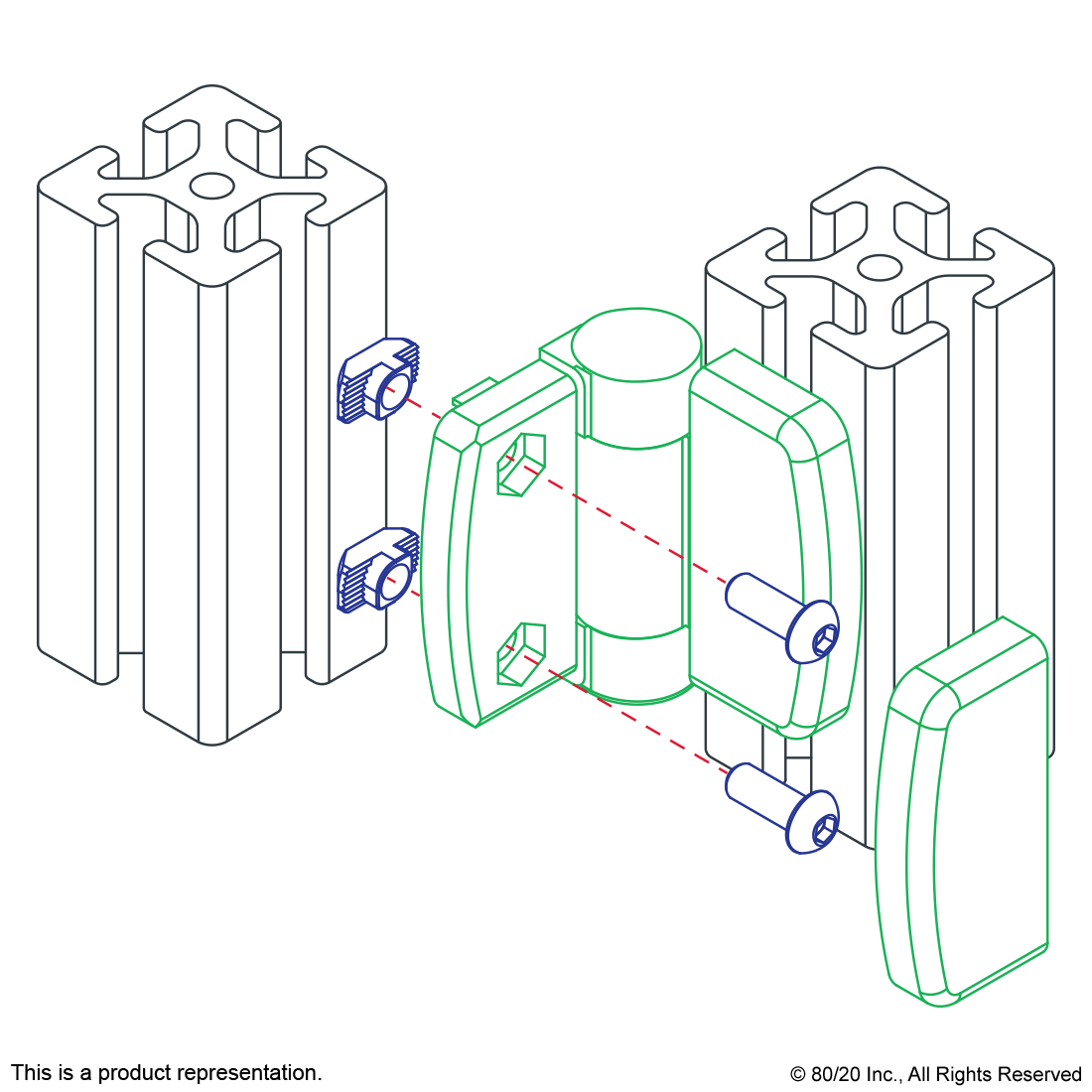 This is a product representation.

© 80/20 Inc., All Rights Reserved