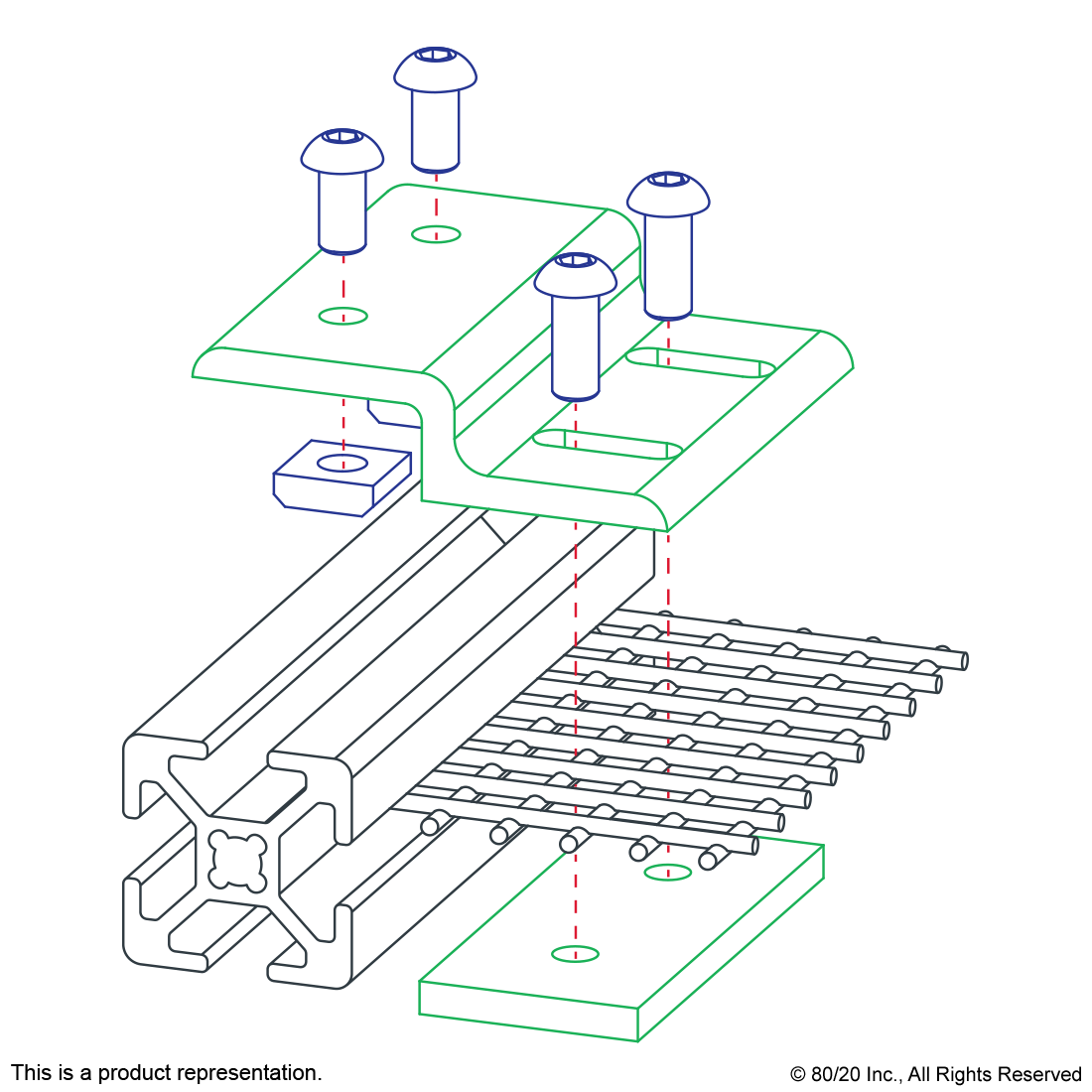 This is a product representation.

© 80/20 Inc., All Rights Reserved