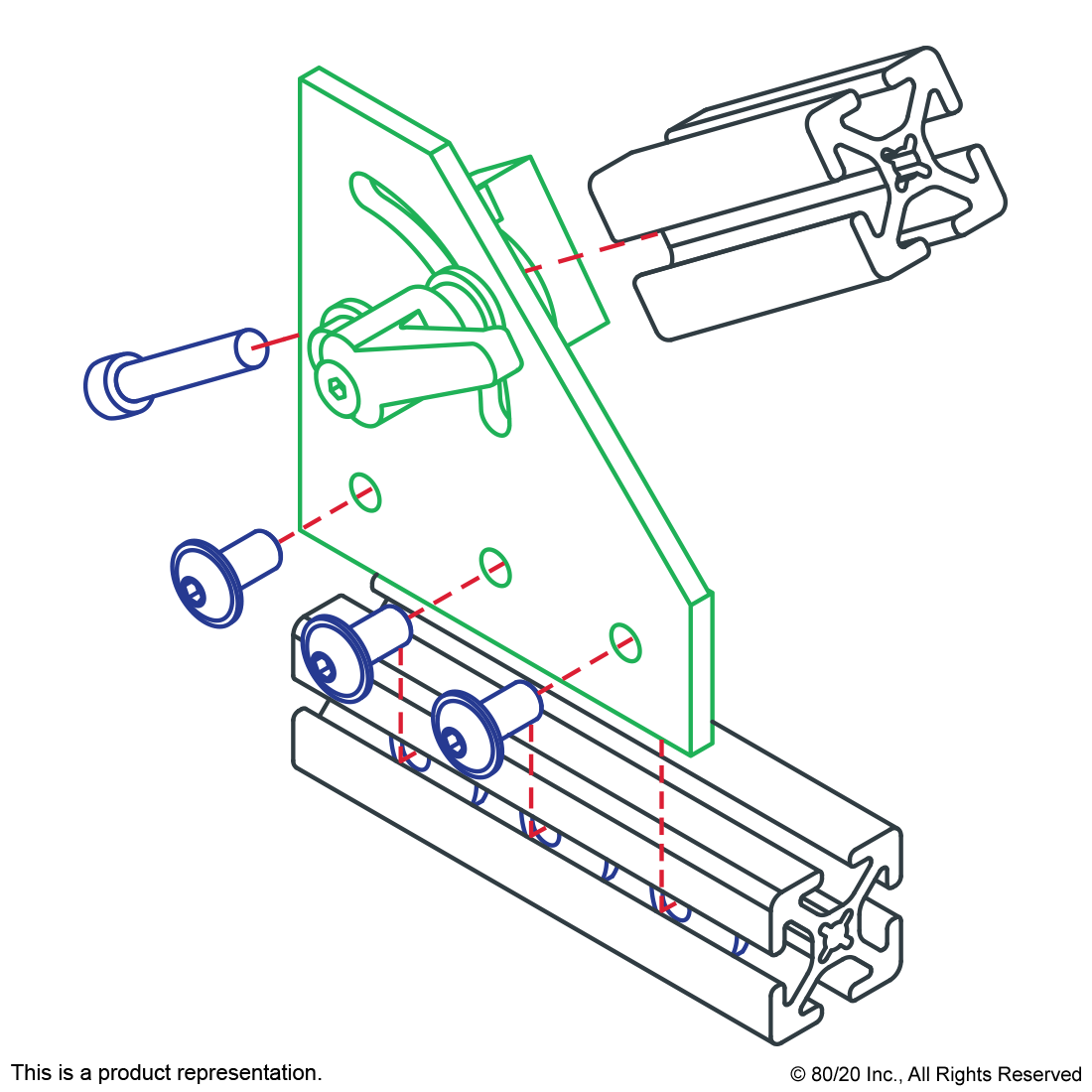 This is a product representation.

© 80/20 Inc., All Rights Reserved