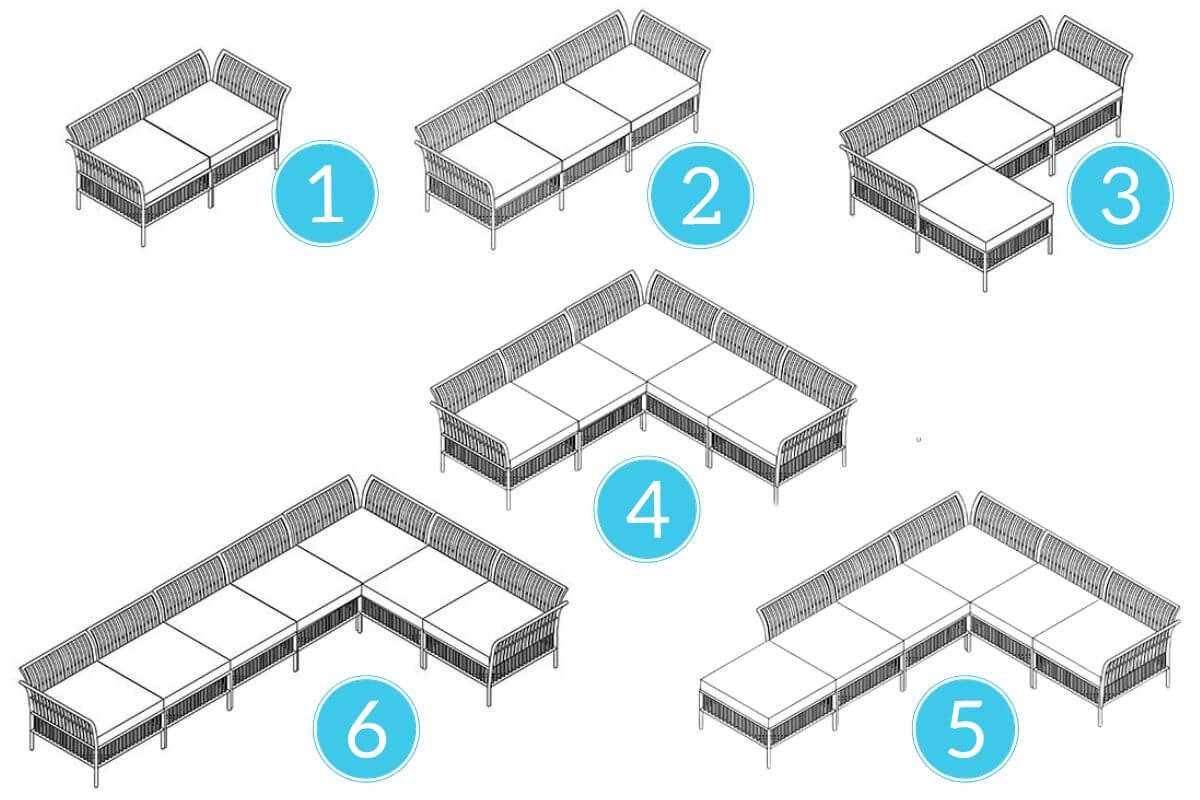 1
2
3
4
6
5