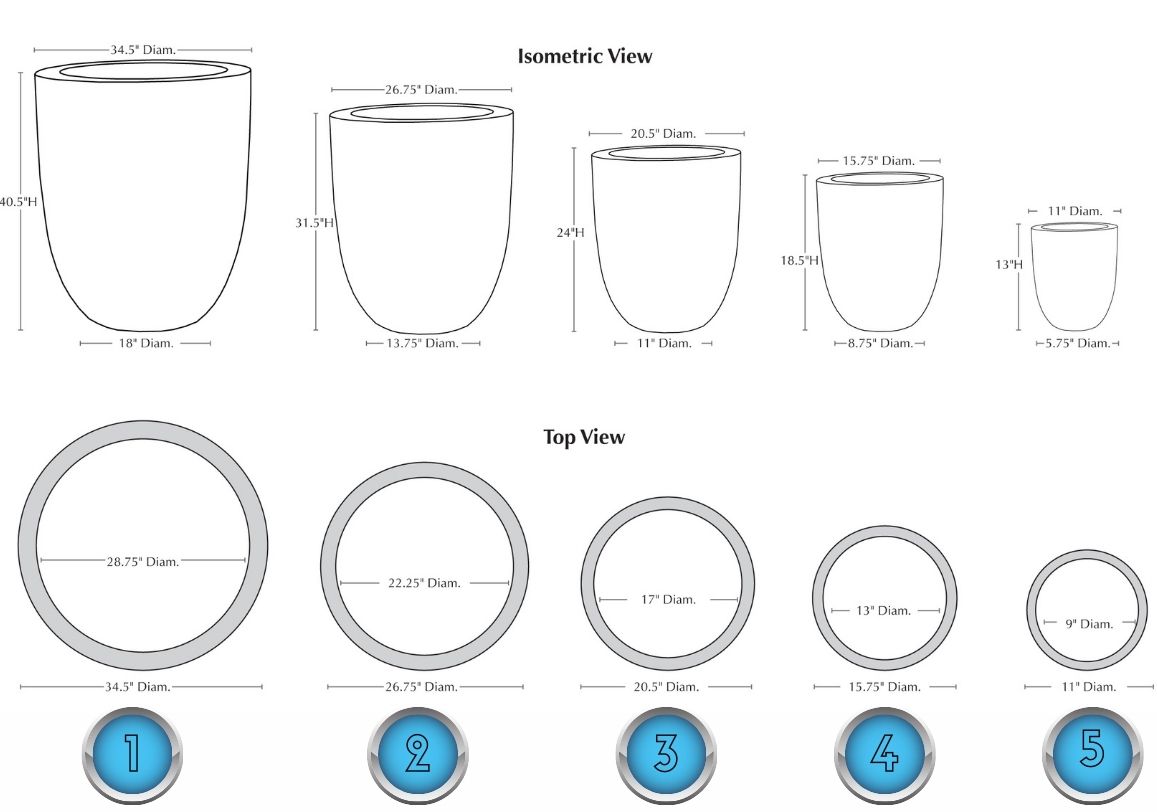 Isometric View

34.5" Diam.
40.5"H
18" Diam.

26.75" Diam.
31.5"H
13.75" Diam.

20.5" Diam.
24"H
11" Diam.

15.75" Diam.
18.5"H
8.75" Diam.

11" Diam.
13"H
5.75" Diam.

Top View

28.75" Diam.
34.5" Diam.

22.25" Diam.
26.75" Diam.

17" Diam.
20.5" Diam.

13" Diam.
15.75" Diam.

9" Diam.
11" Diam.

1

2

3

4

5