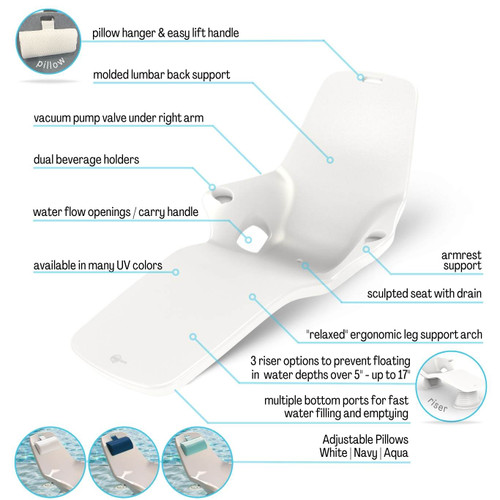 pillow

pillow hanger & easy lift handle

molded lumbar back support

vacuum pump valve under right arm

dual beverage holders

water flow openings / carry handle

available in many UV colors

armrest support

sculpted seat with drain

"relaxed" ergonomic leg support arch

3 riser options to prevent floating in water depths over 5" - up to 17"

riser

multiple bottom ports for fast water filling and emptying

Adjustable Pillows White | Navy | Aqua