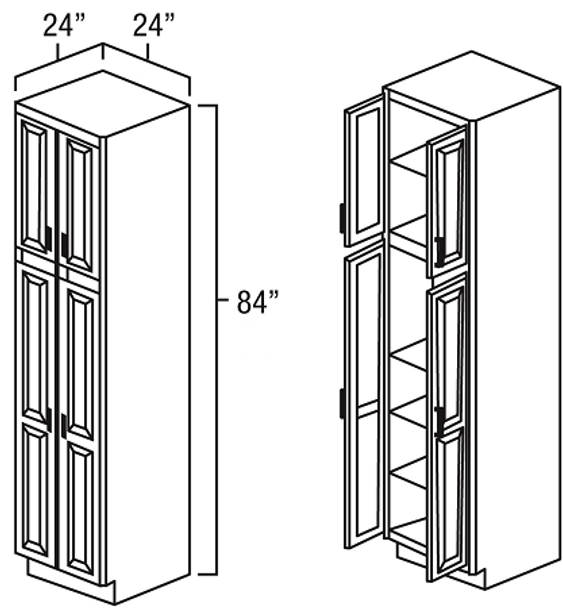 24” 24”

84”