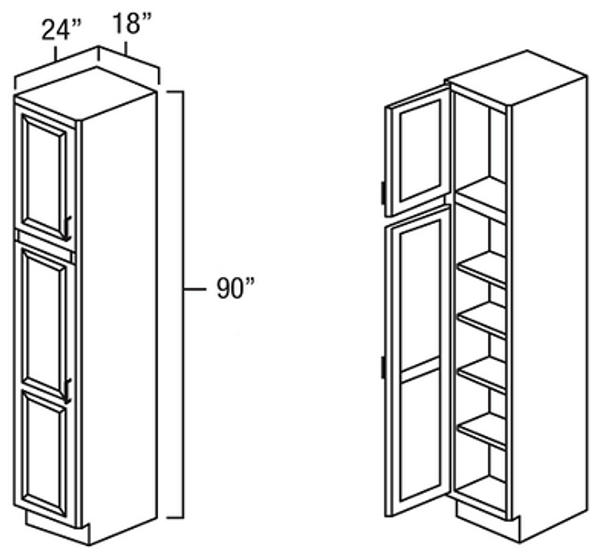 24” 18”

90”