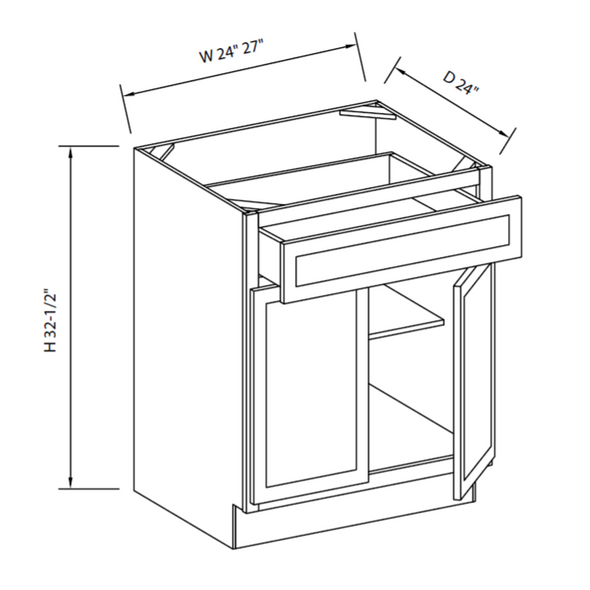 W 24" 27"
D 24"
H 32-1/2"