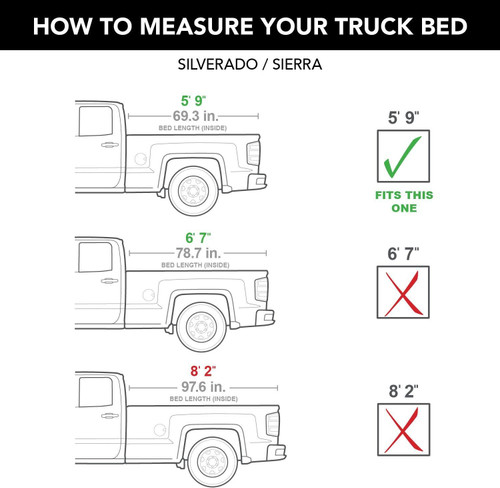 HOW TO MEASURE YOUR TRUCK BED

SILVERADO / SIERRA

5' 9"
69.3 in.
BED LENGTH (INSIDE)

5' 9"

FITS THIS ONE

6' 7"
78.7 in.
BED LENGTH (INSIDE)

6' 7"

8' 2"
97.6 in.
BED LENGTH (INSIDE)

8' 2"