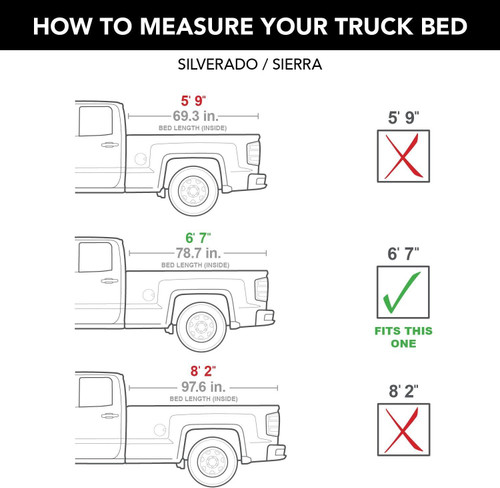 HOW TO MEASURE YOUR TRUCK BED

SILVERADO / SIERRA

5' 9"
69.3 in.
BED LENGTH (INSIDE)

5' 9"

6' 7"
78.7 in.
BED LENGTH (INSIDE)

6' 7"

FITS THIS ONE

8' 2"
97.6 in.
BED LENGTH (INSIDE)

8' 2"