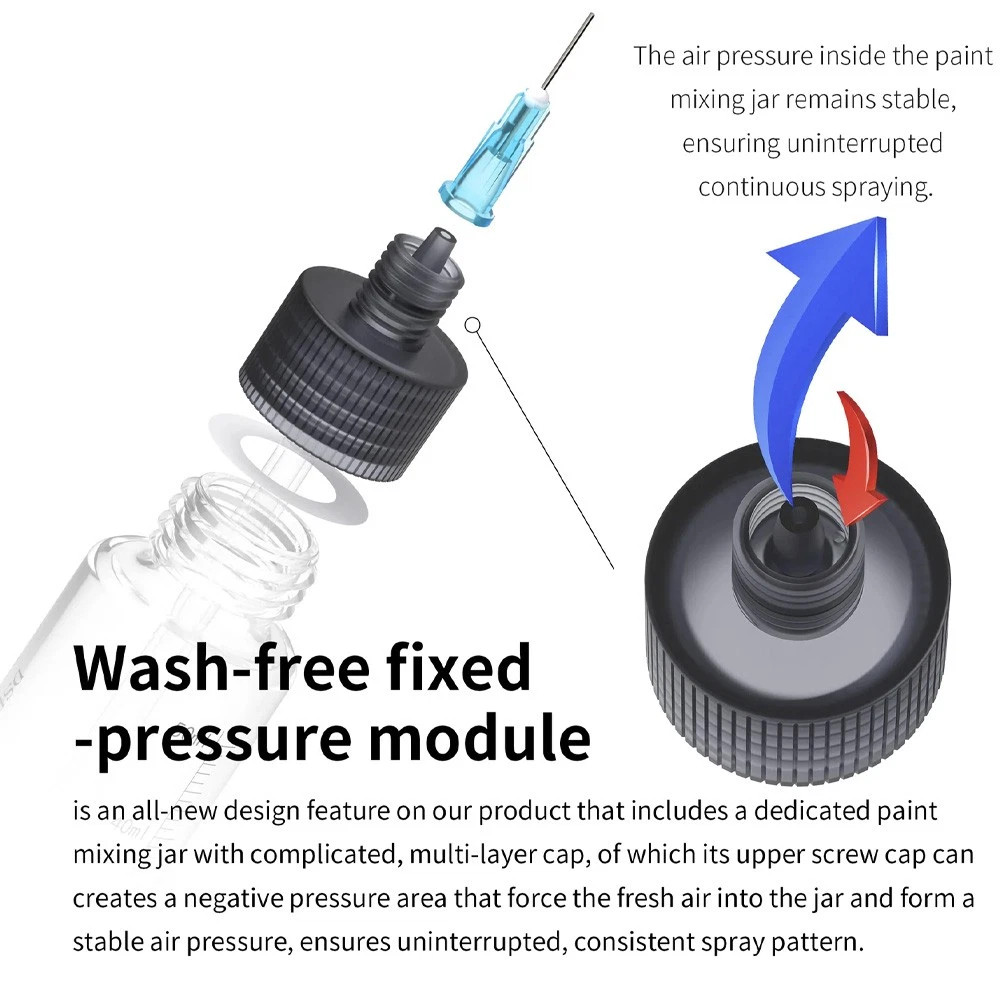 The air pressure inside the paint mixing jar remains stable, ensuring uninterrupted continuous spraying.

Wash-free fixed -pressure module

is an all-new design feature on our product that includes a dedicated paint mixing jar with complicated, multi-layer cap, of which its upper screw cap can creates a negative pressure area that force the fresh air into the jar and form a stable air pressure, ensures uninterrupted, consistent spray pattern.