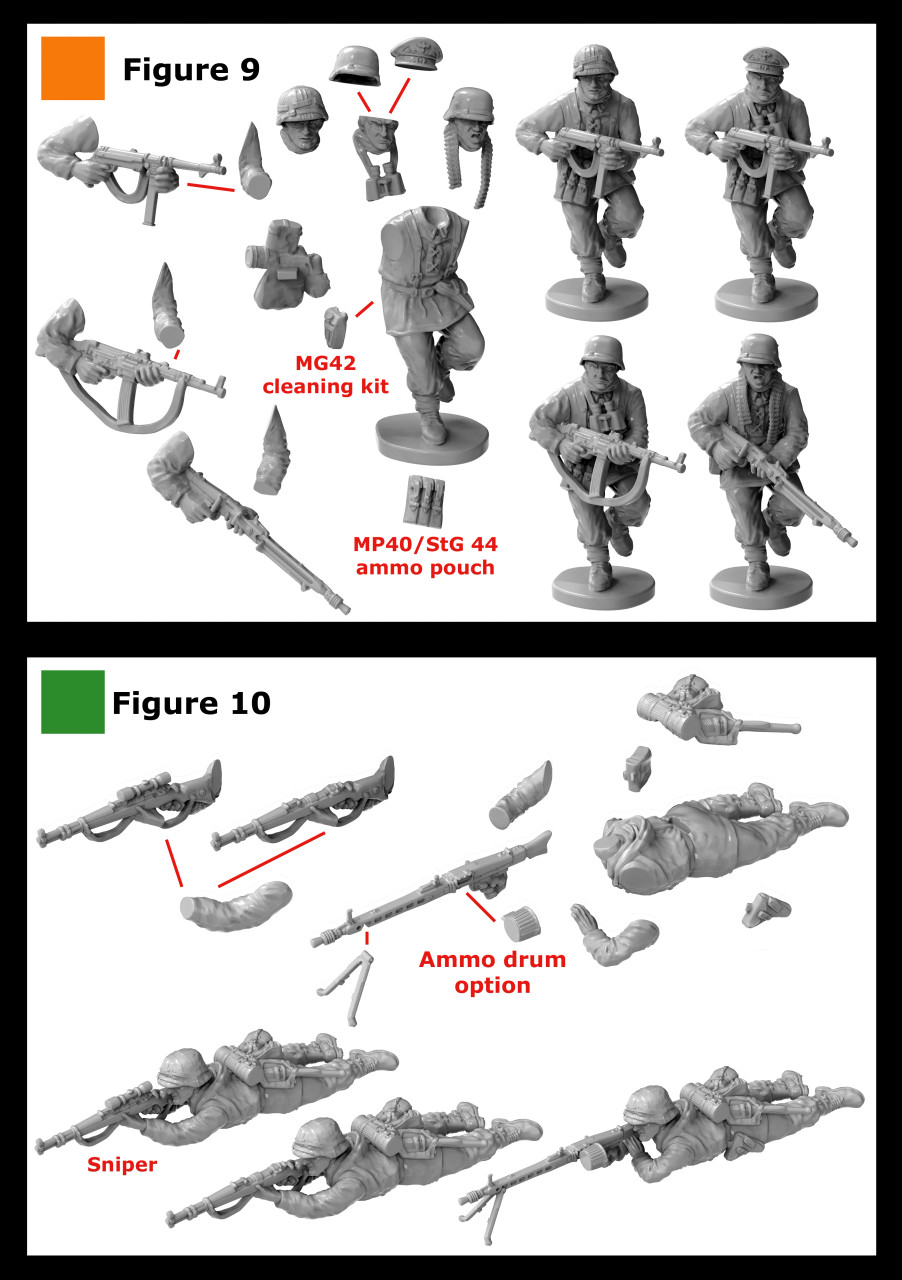 Figure 9

MG42 cleaning kit

MP40/StG 44 ammo pouch

Figure 10

Ammo drum option

Sniper