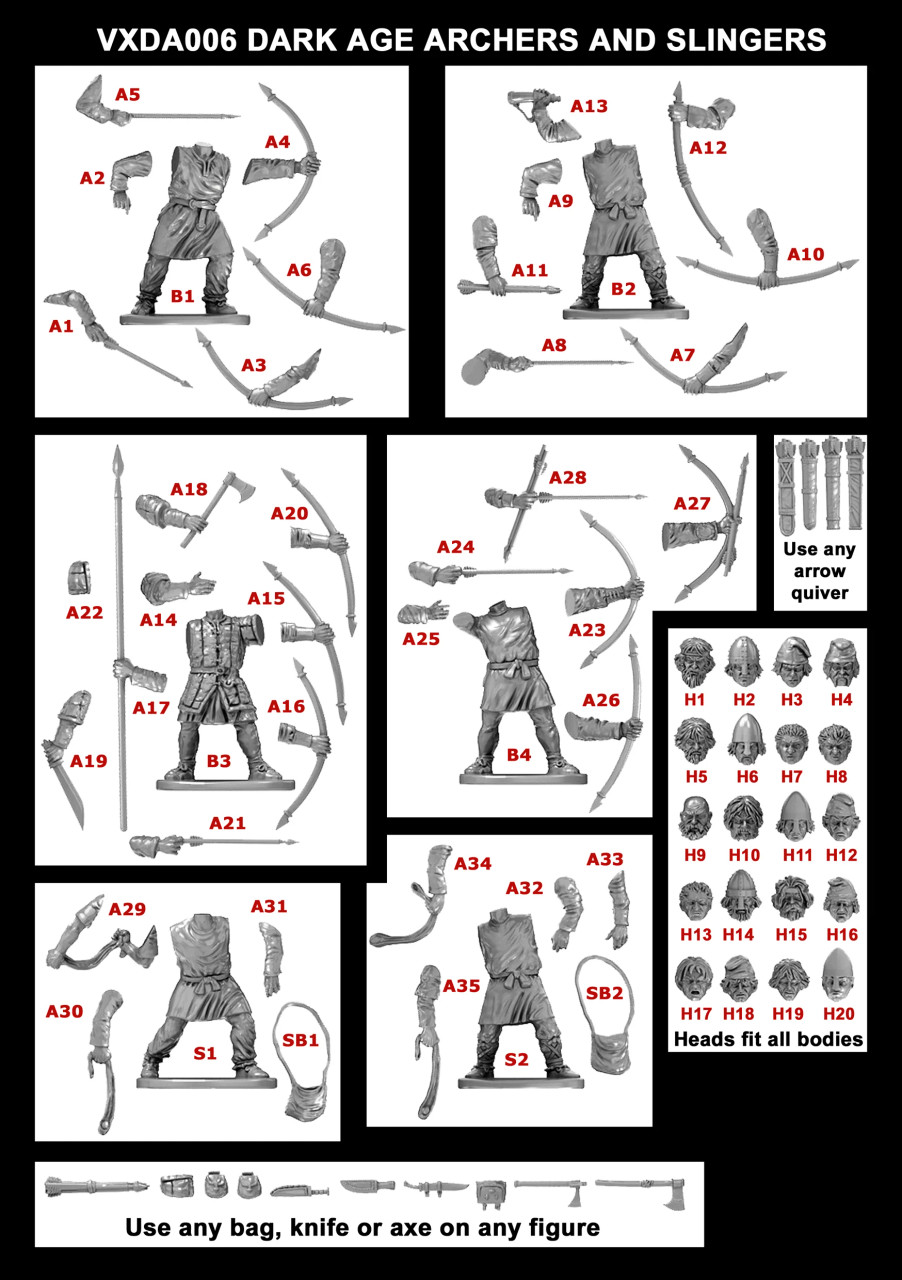 VXDA006 DARK AGE ARCHERS AND SLINGERS

A5
A4
A2
A6
B1
A1
A3

A13
A12
A9
A11
A10
B2
A8
A7

A18
A20
A22
A14
A15
A17
A16
A19
B3
A21

A28
A27
A24
A25
A23
A26
B4

Use any arrow quiver

H1 H2 H3 H4
H5 H6 H7 H8
H9 H10 H11 H12
H13 H14 H15 H16
H17 H18 H19 H20
Heads fit all bodies

A29
A31
A30
S1
SB1

A34
A33
A32
A35
SB2
S2

Use any bag, knife or axe on any figure