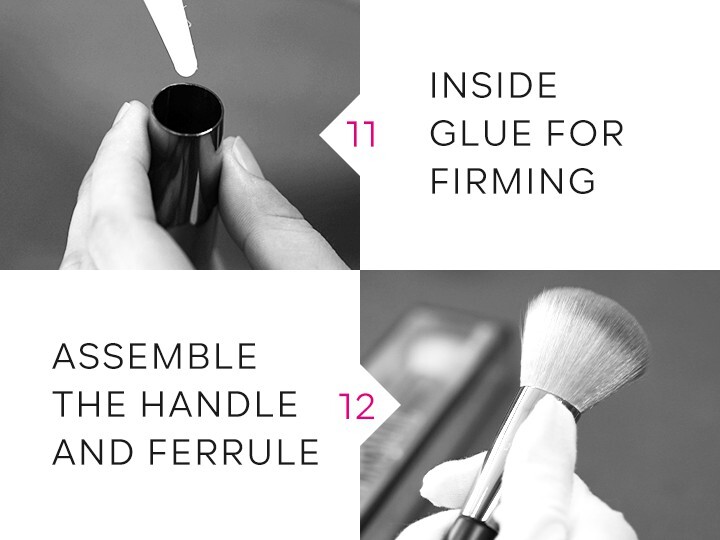 11

INSIDE GLUE FOR FIRMING

ASSEMBLE THE HANDLE AND FERRULE

12