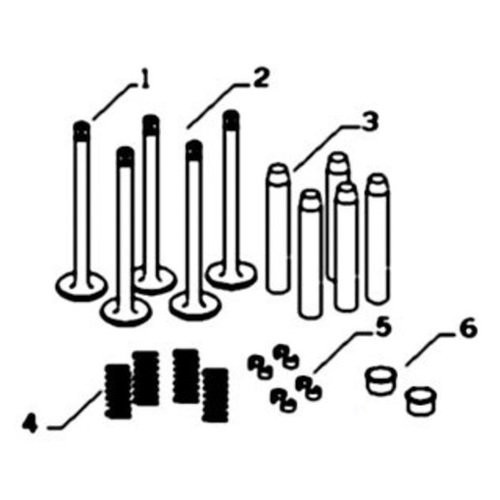 1
2
3
4
5
6