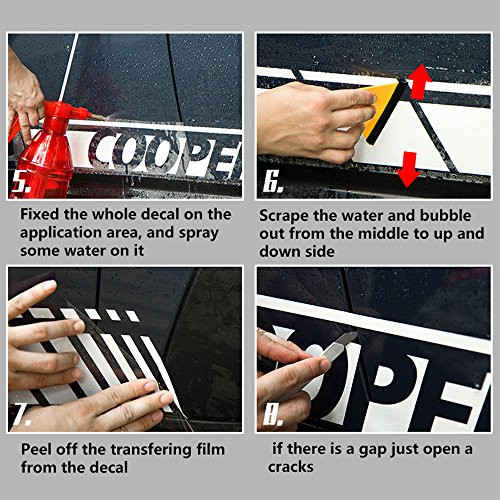 COOPE

5.

Fixed the whole decal on the application area, and spray some water on it

6.

Scrape the water and bubble out from the middle to up and down side

7.

Peel off the transfering film from the decal

OPE

8.

if there is a gap just open a cracks