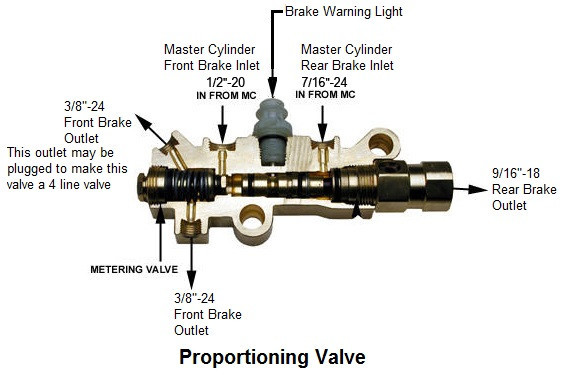 Brake Warning Light

Master Cylinder
Front Brake Inlet
1/2"-20
IN FROM MC

Master Cylinder
Rear Brake Inlet
7/16"-24
IN FROM MC

3/8"-24
Front Brake
Outlet
This outlet may be plugged to make this valve a 4 line valve

9/16"-18
Rear Brake
Outlet

METERING VALVE

3/8"-24
Front Brake
Outlet

Proportioning Valve