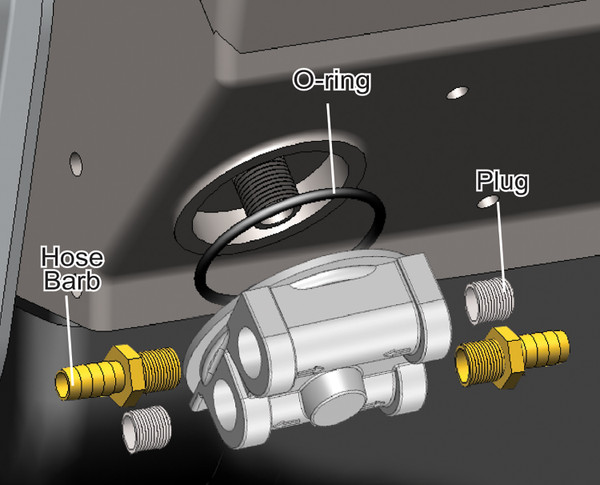 O-ring

Plug

Hose Barb