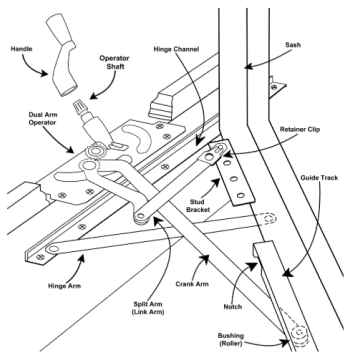 Handle

Operator Shaft

Hinge Channel

Sash

Dual Arm Operator

Retainer Clip

Guide Track

Stud Bracket

Hinge Arm

Crank Arm

Split Arm (Link Arm)

Notch

Bushing (Roller)