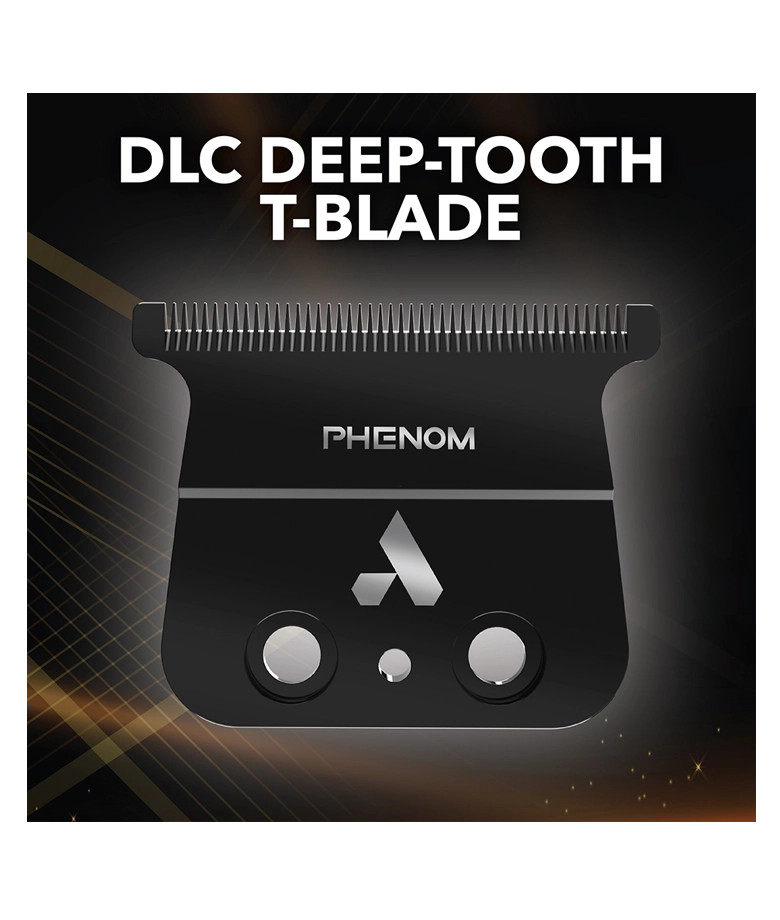 DLC DEEP-TOOTH T-BLADE

PHENOM