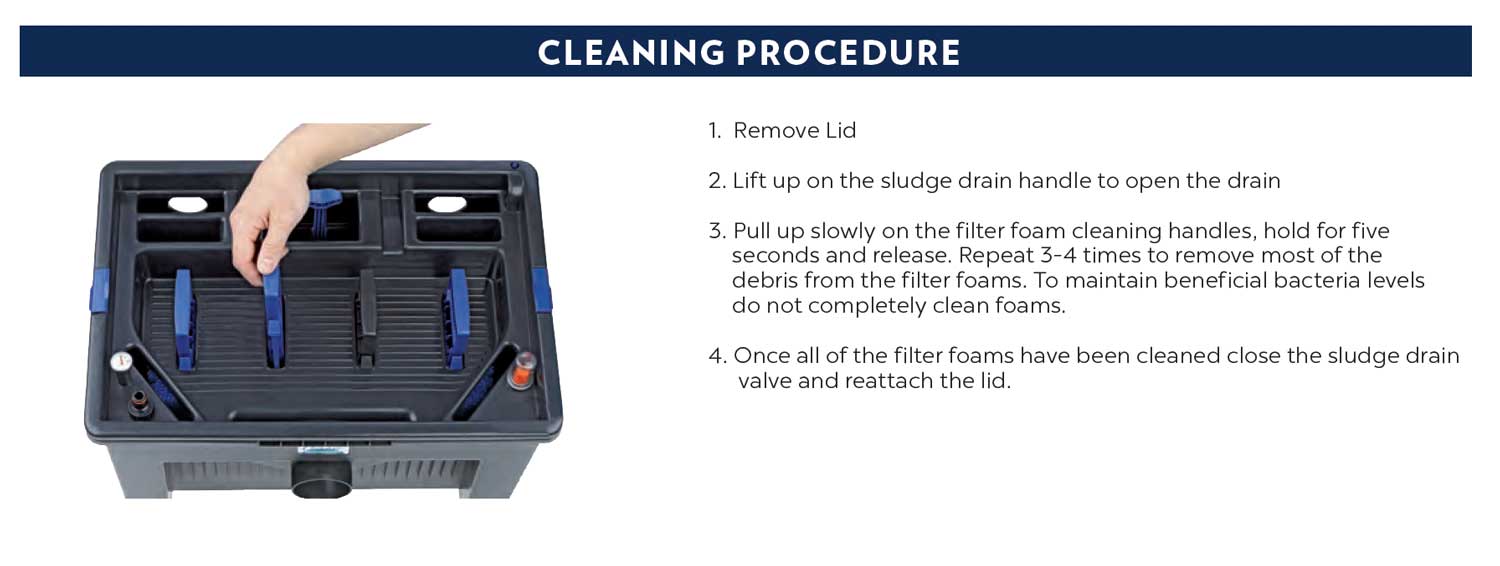 CLEANING PROCEDURE

1. Remove Lid

2. Lift up on the sludge drain handle to open the drain

3. Pull up slowly on the filter foam cleaning handles, hold for five seconds and release. Repeat 3-4 times to remove most of the debris from the filter foams. To maintain beneficial bacteria levels do not completely clean foams.

4. Once all of the filter foams have been cleaned close the sludge drain valve and reattach the lid.