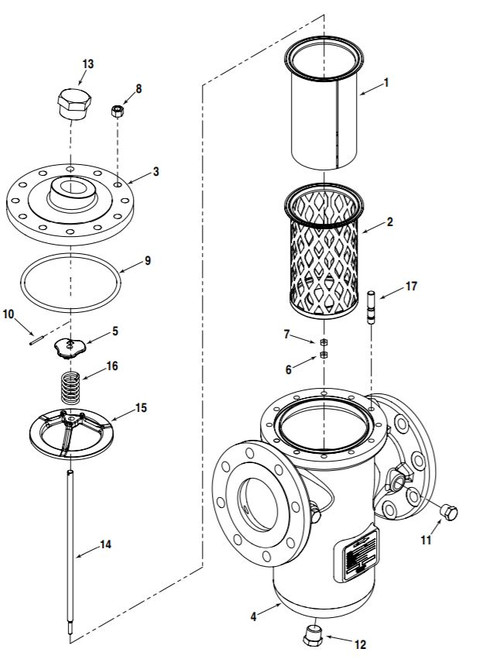 13
8
3
9
10
5
16
15
14
1
2
17
7
6
11
4
12