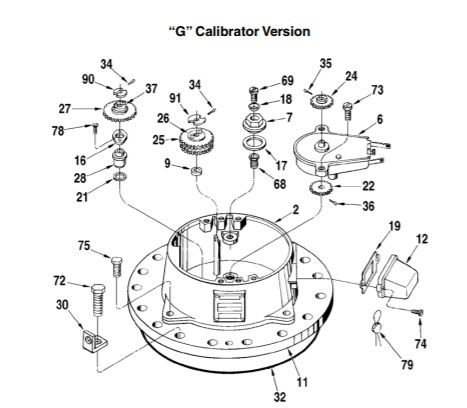 “G” Calibrator Version

34
90
37
27
78
16
28
21
34
91
26
25
9
69
18
7
17
68
35
24
73
6
22
36
2
19
12
75
72
30
74
79
11
32