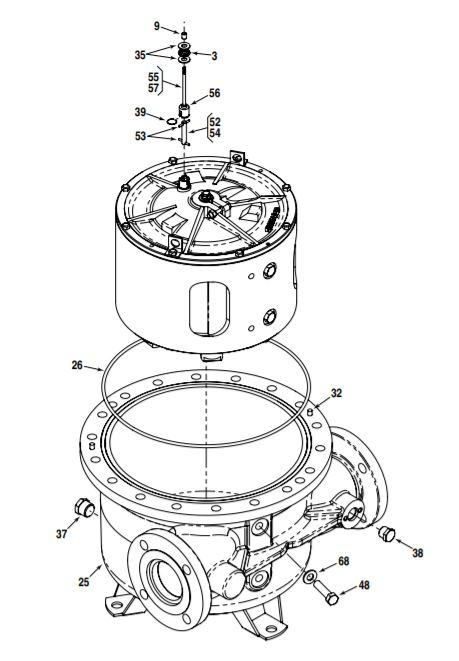 9
35
3
55
57
56
39
52
54
53
26
32
37
38
25
68
48