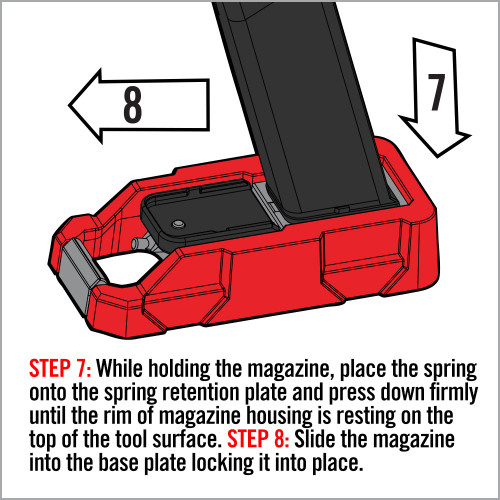 8

7

STEP 7: While holding the magazine, place the spring onto the spring retention plate and press down firmly until the rim of magazine housing is resting on the top of the tool surface. STEP 8: Slide the magazine into the base plate locking it into place.