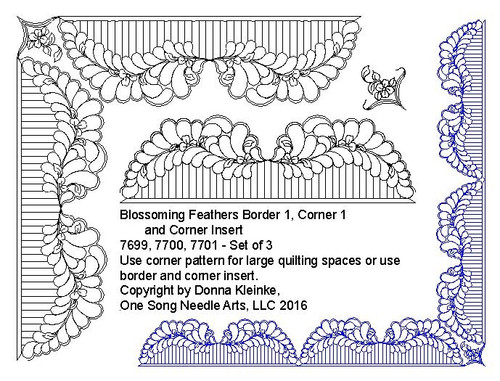 Blossoming Feathers Border 1, Corner 1
and Corner Insert
7699, 7700, 7701 - Set of 3
Use corner pattern for large quilting spaces or use border and corner insert.
Copyright by Donna Kleinke,
One Song Needle Arts, LLC 2016