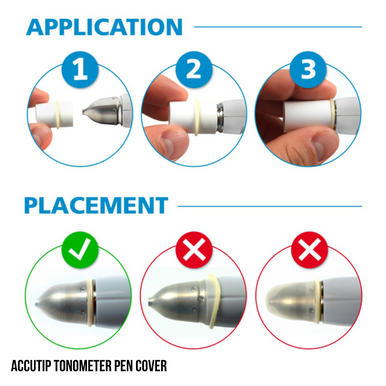 APPLICATION

1

2

3

PLACEMENT

ACCUTIP TONOMETER PEN COVER