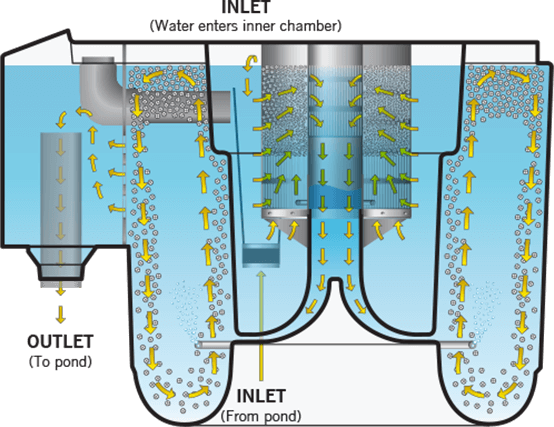 INLET
(Water enters inner chamber)

OUTLET
(To pond)

INLET
(From pond)