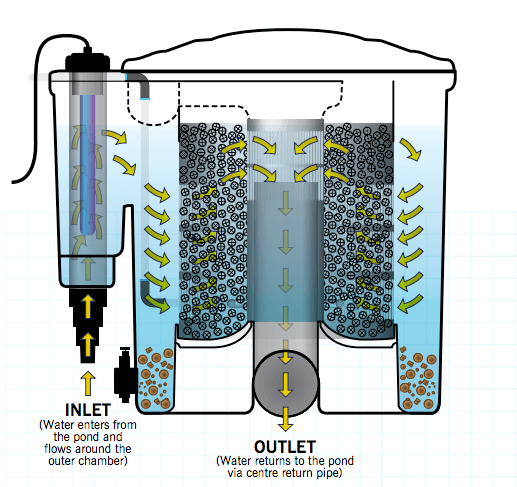 INLET
(Water enters from the pond and flows around the outer chamber)

OUTLET
(Water returns to the pond via centre return pipe)