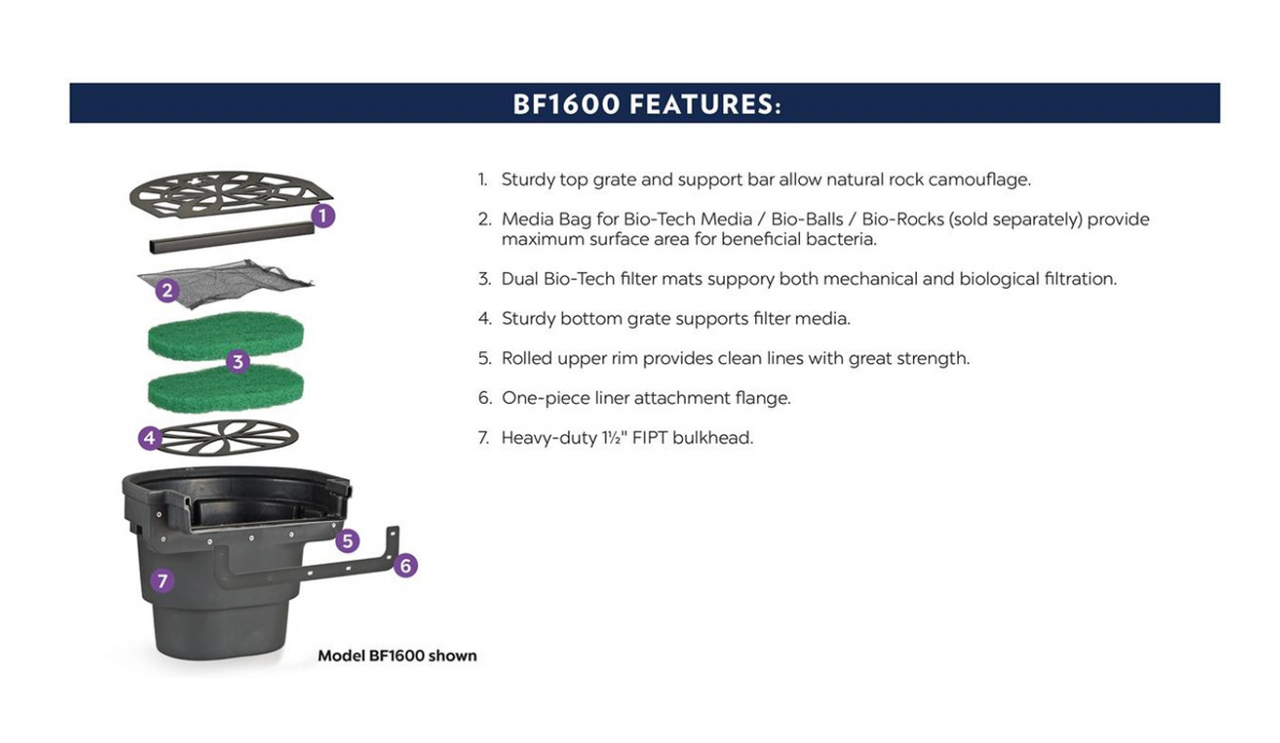 BF1600 FEATURES:

1

2

3

4

5

6

7

Model BF1600 shown

1. Sturdy top grate and support bar allow natural rock camouflage.

2. Media Bag for Bio-Tech Media / Bio-Balls / Bio-Rocks (sold separately) provide maximum surface area for beneficial bacteria.

3. Dual Bio-Tech filter mats suppory both mechanical and biological filtration.

4. Sturdy bottom grate supports filter media.

5. Rolled upper rim provides clean lines with great strength.

6. One-piece liner attachment flange.

7. Heavy-duty 1½" FIPT bulkhead.