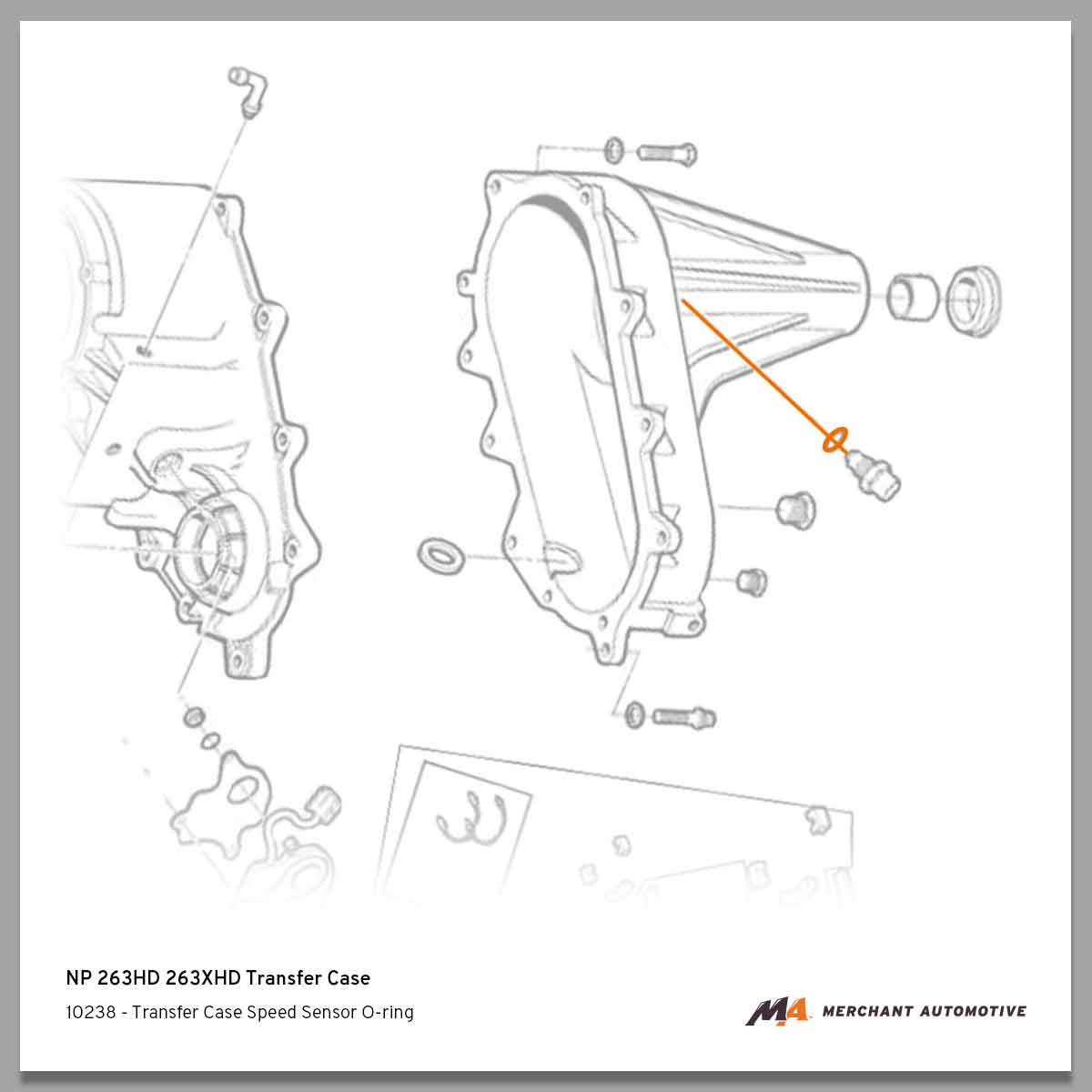 NP 263HD 263XHD Transfer Case

10238 - Transfer Case Speed Sensor O-ring

MA MERCHANT AUTOMOTIVE