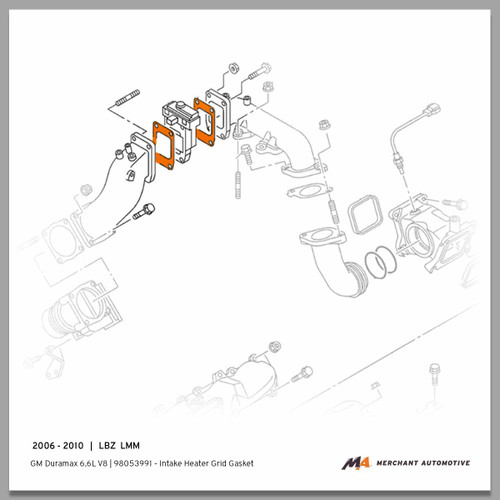 2006 - 2010 | LBZ LMM

GM Duramax 6.6L V8 | 98053991 - Intake Heater Grid Gasket

MA MERCHANT AUTOMOTIVE