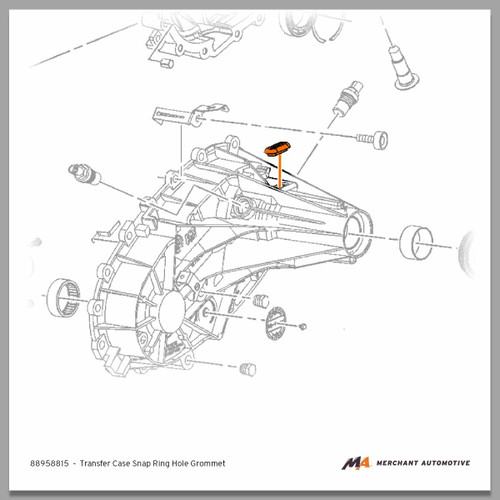 88958815 - Transfer Case Snap Ring Hole Grommet

MA MERCHANT AUTOMOTIVE