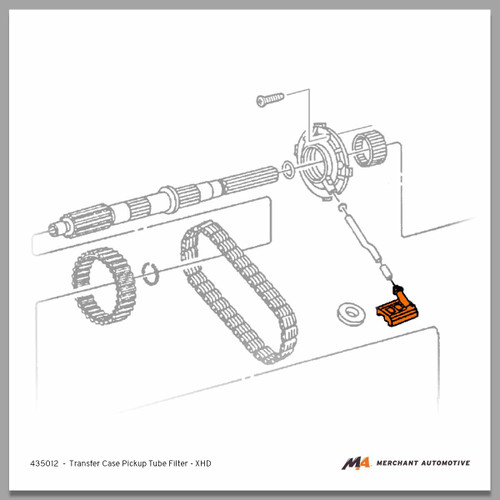 435012 - Transfer Case Pickup Tube Filter - XHD

MA MERCHANT AUTOMOTIVE