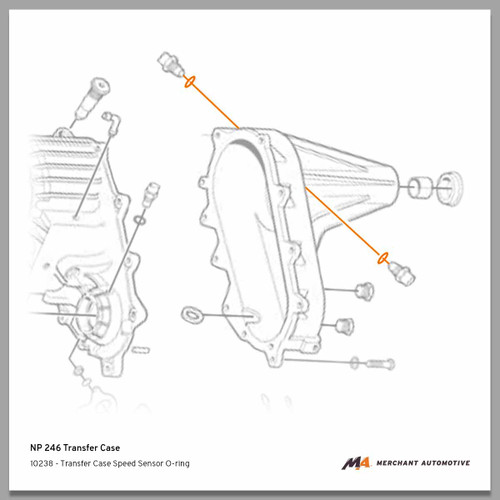 NP 246 Transfer Case

10238 - Transfer Case Speed Sensor O-ring

MA MERCHANT AUTOMOTIVE